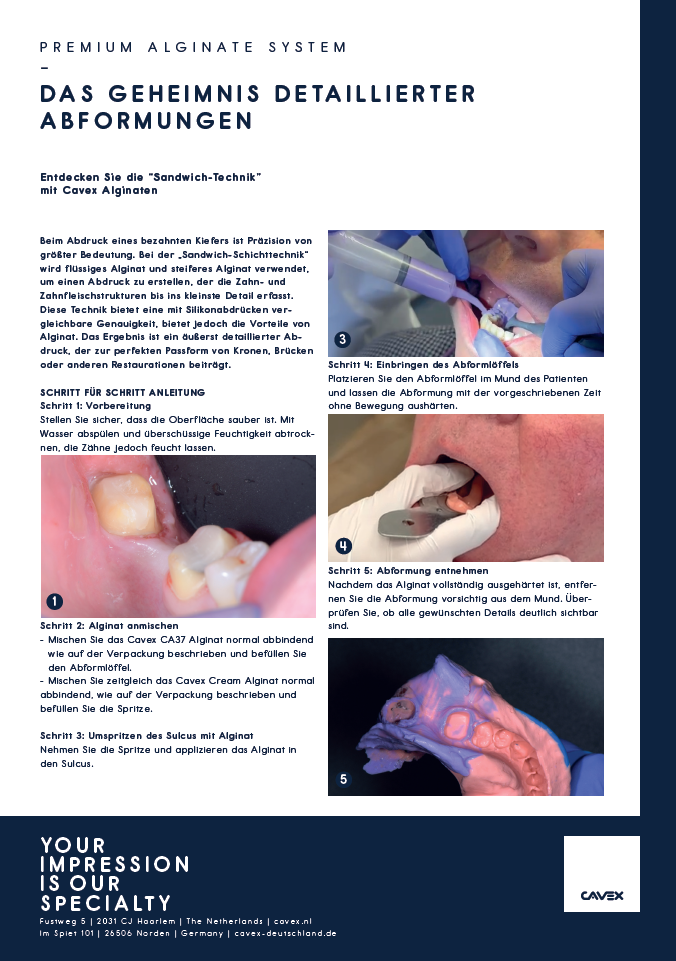 PREMIUM ALGINATE SYSTEM
–
DAS GEHEIMNIS DETAILLIERTER ABFORMUNGEN

Entdecken Sie die "Sandwich-Technik" mit Cavex Alginaten

Beim Abdruck eines bezahnten Kiefers ist Präzision von größter Bedeutung. Bei der „Sandwich-Schichttechnik" wird flüssiges Alginat und steiferes Alginat verwendet, um einen Abdruck zu erstellen, der die Zahn- und Zahnfleischstrukturen bis ins kleinste Detail erfasst. Diese Technik bietet eine mit Silikonabdrücken vergleichbare Genauigkeit, bietet jedoch die Vorteile von Alginat. Das Ergebnis ist ein äußerst detaillierter Abdruck, der zur perfekten Passform von Kronen, Brücken oder anderen Restaurationen beiträgt.

SCHRITT FÜR SCHRITT ANLEITUNG
Schritt 1: Vorbereitung
Stellen Sie sicher, dass die Oberfläche sauber ist. Mit Wasser abspülen und überschüssige Feuchtigkeit abtrocknen, die Zähne jedoch feucht lassen.

1

Schritt 2: Alginat anmischen
- Mischen Sie das Cavex CA37 Alginat normal abbindend wie auf der Verpackung beschrieben und befüllen Sie den Abformlöffel.
- Mischen Sie zeitgleich das Cavex Cream Alginat normal abbindend, wie auf der Verpackung beschrieben und befüllen Sie die Spritze.

Schritt 3: Umspritzen des Sulcus mit Alginat
Nehmen Sie die Spritze und applizieren das Alginat in den Sulcus.

3

Schritt 4: Einbringen des Abformlöffels
Platzieren Sie den Abformlöffel im Mund des Patienten und lassen die Abformung mit der vorgeschriebenen Zeit ohne Bewegung aushärten.

4

Schritt 5: Abformung entnehmen
Nachdem das Alginat vollständig ausgehärtet ist, entfernen Sie die Abformung vorsichtig aus dem Mund. Überprüfen Sie, ob alle gewünschten Details deutlich sichtbar sind.

5

YOUR IMPRESSION IS OUR SPECIALTY
Fustweg 5 | 2031 CJ Haarlem | The Netherlands | cavex.nl
Im Spiet 101 | 26506 Norden | Germany | cavex-deutschland.de

CAVEX